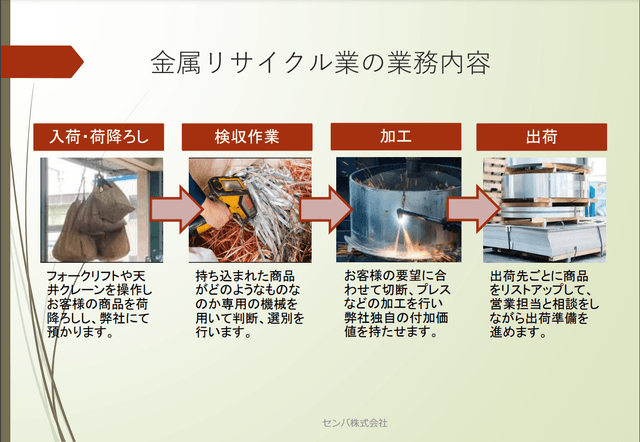 金属リサイクル業の業務内容

入荷・荷降ろし

フォークリフトや天井クレーンを操作しお客様の商品を荷降ろしし、弊社にて預かります。

検収作業

持ち込まれた商品がどのようなものなのか専用の機械を用いて判断、選別を行います。

加工

お客様の要望に合わせて切断、プレスなどの加工を行い弊社独自の付加価値を持たせます。

出荷

出荷先ごとに商品をリストアップして、営業担当と相談をしながら出荷準備を進めます。

センバ株式会社